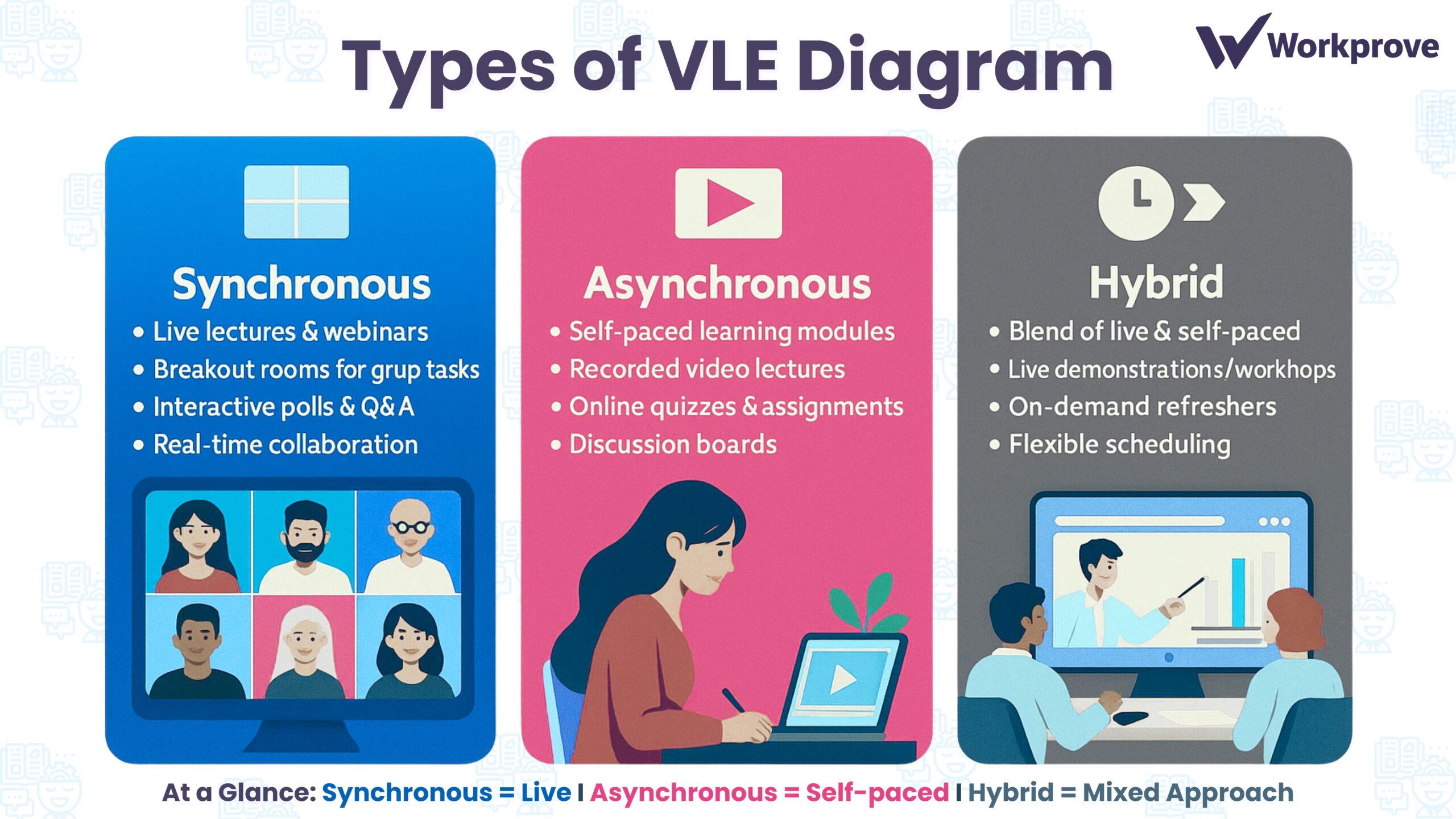 Types of VLE Diagram

Workprove

Synchronous
• Live lectures & webinars
• Breakout rooms for grup tasks
• Interactive polls & Q&A
• Real-time collaboration

Asynchronous
• Self-paced learning modules
• Recorded video lectures
• Online quizzes & assignments
• Discussion boards

Hybrid
• Blend of live & self-paced
• Live demonstrations/workhops
• On-demand refreshers
• Flexible scheduling

At a Glance: Synchronous = Live I Asynchronous = Self-paced I Hybrid = Mixed Approach